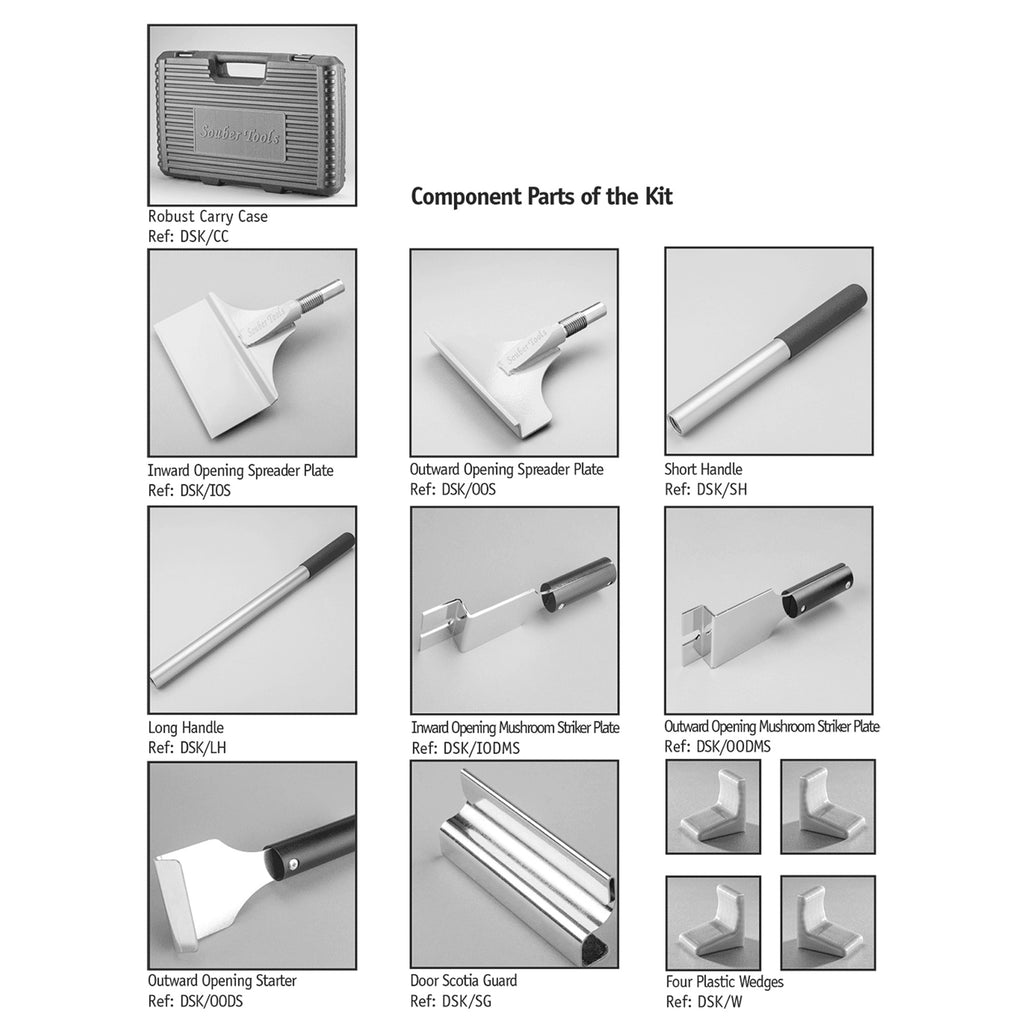 Souber Tools

Robust Carry Case
Ref: DSK/CC

Component Parts of the Kit

Souber Tools

Inward Opening Spreader Plate
Ref: DSK/IOS

Souber Tools

Outward Opening Spreader Plate
Ref: DSK/OOS

Short Handle
Ref: DSK/SH

Long Handle
Ref: DSK/LH

Inward Opening Mushroom Striker Plate
Ref: DSK/IODMS

Outward Opening Mushroom Striker Plate
Ref: DSK/OODMS

Outward Opening Starter
Ref: DSK/OODS

Door Scotia Guard
Ref: DSK/SG

Four Plastic Wedges
Ref: DSK/W