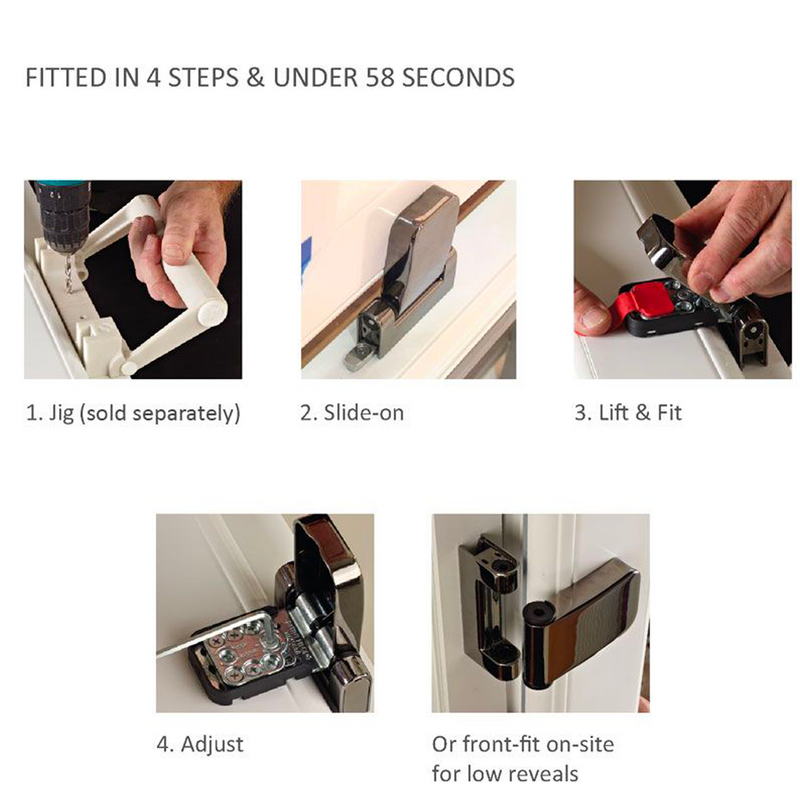 FITTED IN 4 STEPS & UNDER 58 SECONDS

1. Jig (sold separately)

2. Slide-on

3. Lift & Fit

4. Adjust

Or front-fit on-site for low reveals